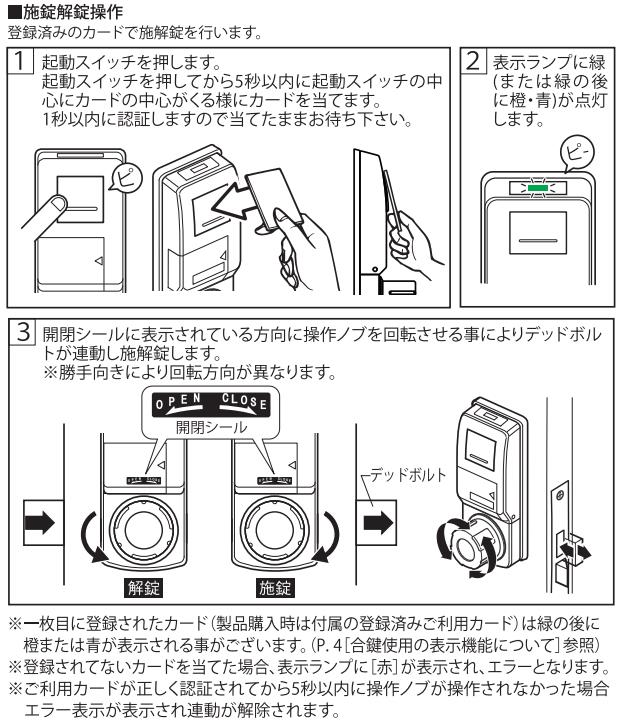 ■施錠解錠操作
登録済みのカードで施解錠を行います。

1 起動スイッチを押します。
起動スイッチを押してから5秒以内に起動スイッチの中心にカードの中心がくる様にカードを当てます。
1秒以内に認証しますので当てたままお待ち下さい。

ピ

2 表示ランプに緑(または緑の後に橙・青)が点灯します。

ピー

3 開閉シールに表示されている方向に操作ノブを回転させる事によりデッドボルトが連動し施解錠します。
※勝手向きにより回転方向が異なります。

OPEN CLOSE
開閉シール

デッドボルト

解錠
施錠

※一枚目に登録されたカード(製品購入時は付属の登録済みご利用カード)は緑の後に橙または青が表示される事がございます。(P. 4[合鍵使用の表示機能について]参照)
※登録されてないカードを当てた場合、表示ランプに[赤]が表示され、エラーとなります。
※ご利用カードが正しく認証されてから5秒以内に操作ノブが操作されなかった場合エラー表示が表示され連動が解除されます。