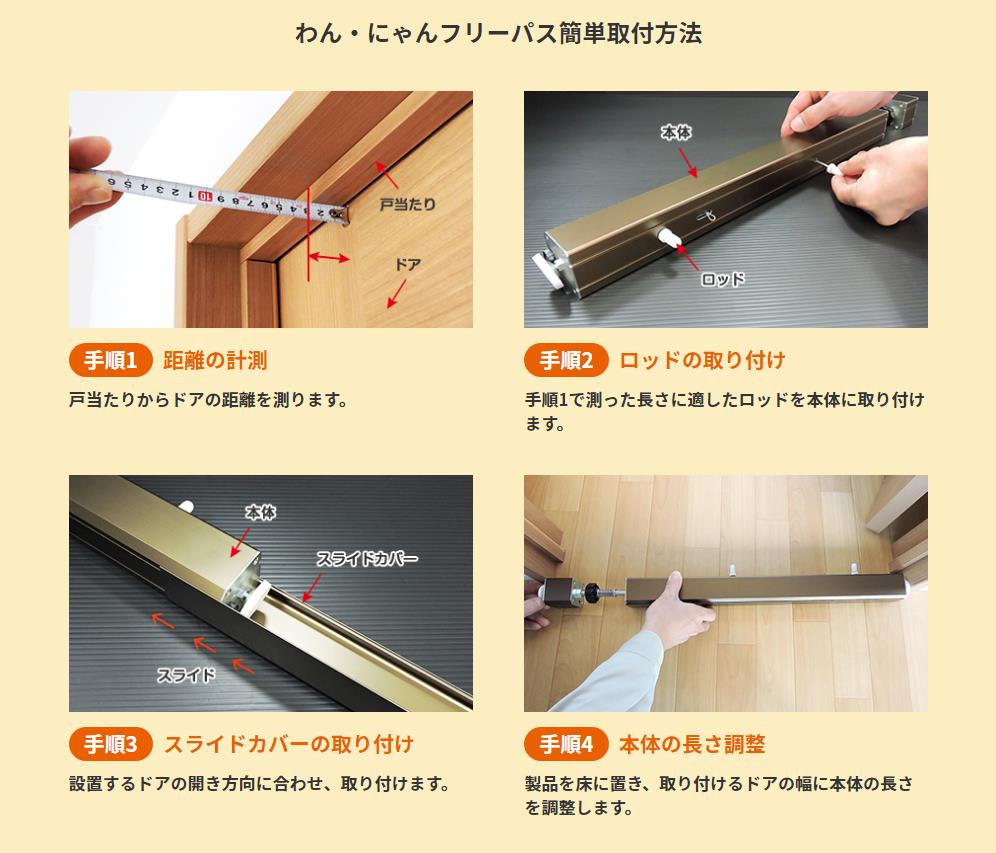 わん・にゃんフリーパス簡単取付方法

戸当たり
ドア

手順1 距離の計測

戸当たりからドアの距離を測ります。

本体
ロッド

手順2 ロッドの取り付け

手順1で測った長さに適したロッドを本体に取り付けます。

本体
スライドカバー
スライド

手順3 スライドカバーの取り付け

設置するドアの開き方向に合わせ、取り付けます。

手順4 本体の長さ調整

製品を床に置き、取り付けるドアの幅に本体の長さを調整します。