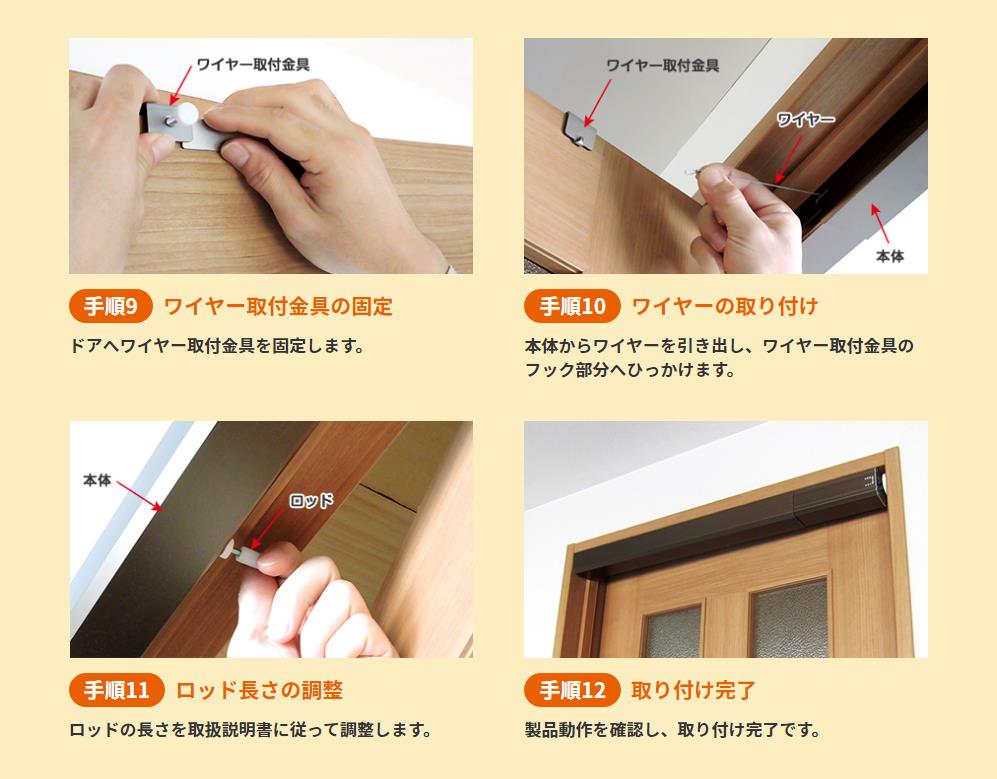 ワイヤー取付金具

手順9　ワイヤー取付金具の固定

ドアへワイヤー取付金具を固定します。

ワイヤー取付金具

ワイヤー

本体

手順10　ワイヤーの取り付け

本体からワイヤーを引き出し、ワイヤー取付金具のフック部分へひっかけます。

本体

ロッド

手順11　ロッド長さの調整

ロッドの長さを取扱説明書に従って調整します。

手順12　取り付け完了

製品動作を確認し、取り付け完了です。