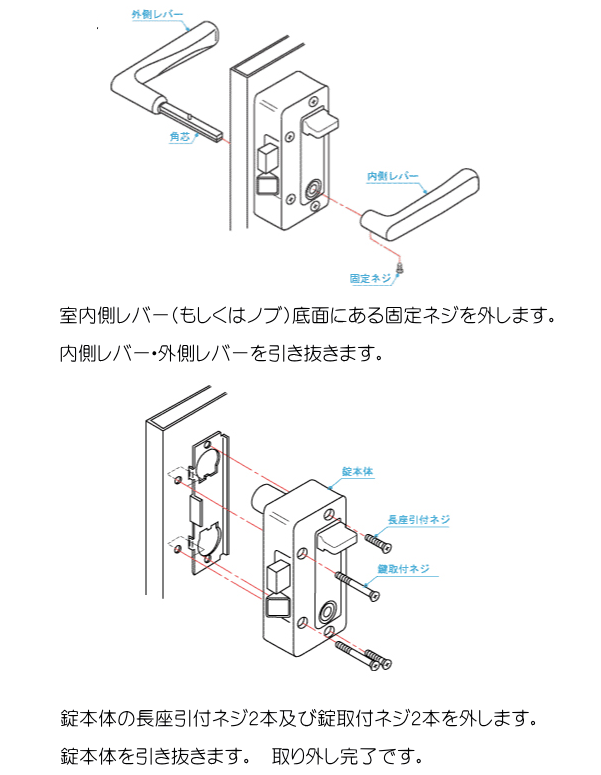 外側レバー

角芯

内側レバー

固定ネジ

室内側レバー（もしくはノブ）底面にある固定ネジを外します。

内側レバー・外側レバーを引き抜きます。

錠本体

長座引付ネジ

錠取付ネジ

錠本体の長座引付ネジ2本及び錠取付ネジ2本を外します。

錠本体を引き抜きます。　取り外し完了です。